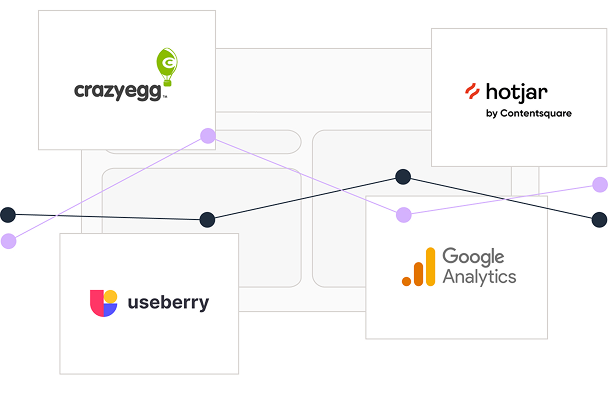 crazyegg™

hotjar
by Contentsquare

useberry

Google Analytics